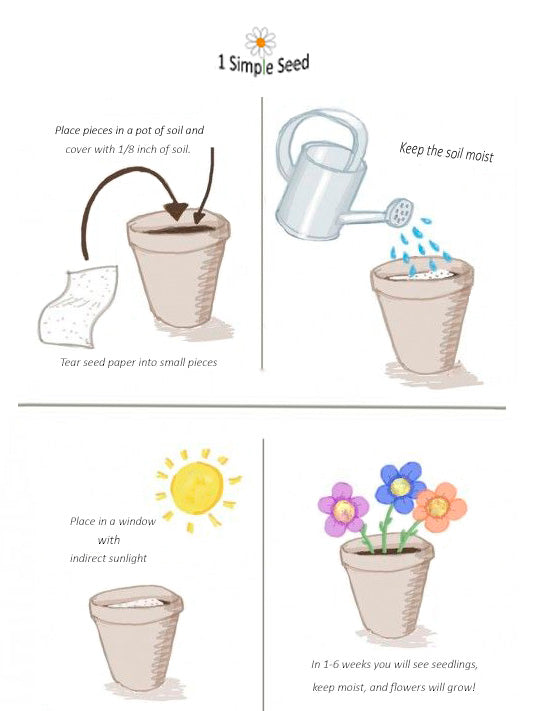 1 Simple Seed

Place pieces in a pot of soil and cover with 1/8 inch of soil.

Tear seed paper into small pieces

Keep the soil moist

Place in a window with indirect sunlight

In 1-6 weeks you will see seedlings, keep moist, and flowers will grow!